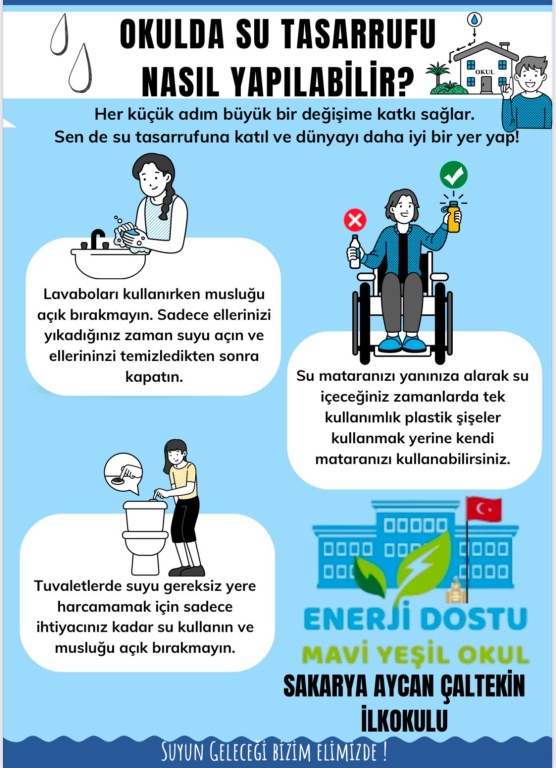 OKULDA SU TASARRUFU NASIL YAPILABİLİR?

OKUL

Her küçük adım büyük bir değişime katkı sağlar. Sen de su tasarrufuna katıl ve dünyayı daha iyi bir yer yap!

Lavaboları kullanırken musluğu açık bırakmayın. Sadece ellerinizi yıkadığınız zaman suyu açın ve ellerininzi temizledikten sonra kapatın.

Su mataranızı yanınıza alarak su içeceğiniz zamanlarda tek kullanımlık plastik şişeler kullanmak yerine kendi mataranızı kullanabilirsiniz.

Tuvaletlerde suyu gereksiz yere harcamamak için sadece ihtiyacınız kadar su kullanın ve musluğu açık bırakmayın.

ENERJİ DOSTU
MAVİ YEŞİL OKUL

SAKARYA AYCAN ÇALTEKİN İLKOKULU

SUYUN GELECEĞİ BİZİM ELİMİZDE !